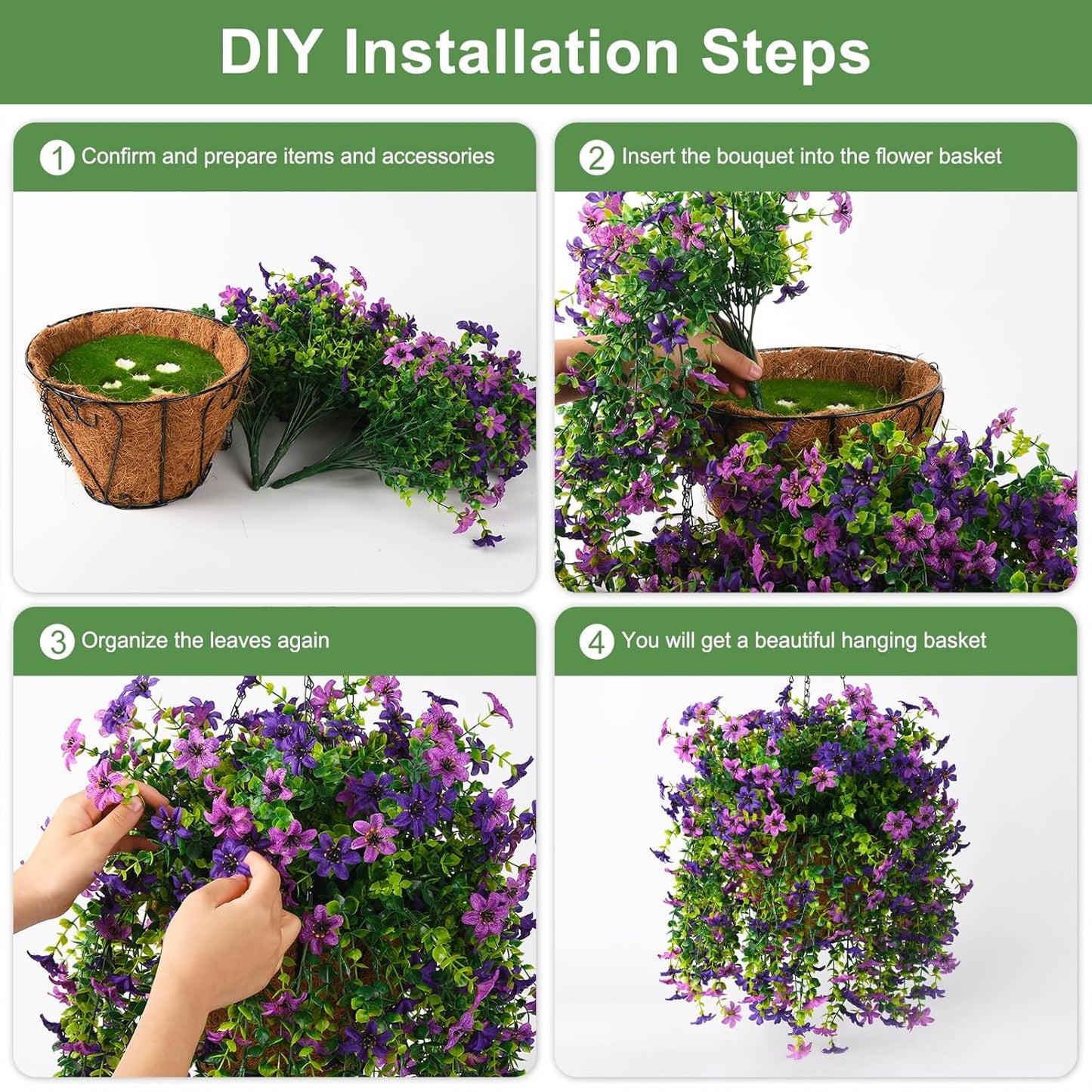 DIY Installation Steps

1 Confirm and prepare items and accessories

2 Insert the bouquet into the flower basket

3 Organize the leaves again

4 You will get a beautiful hanging basket