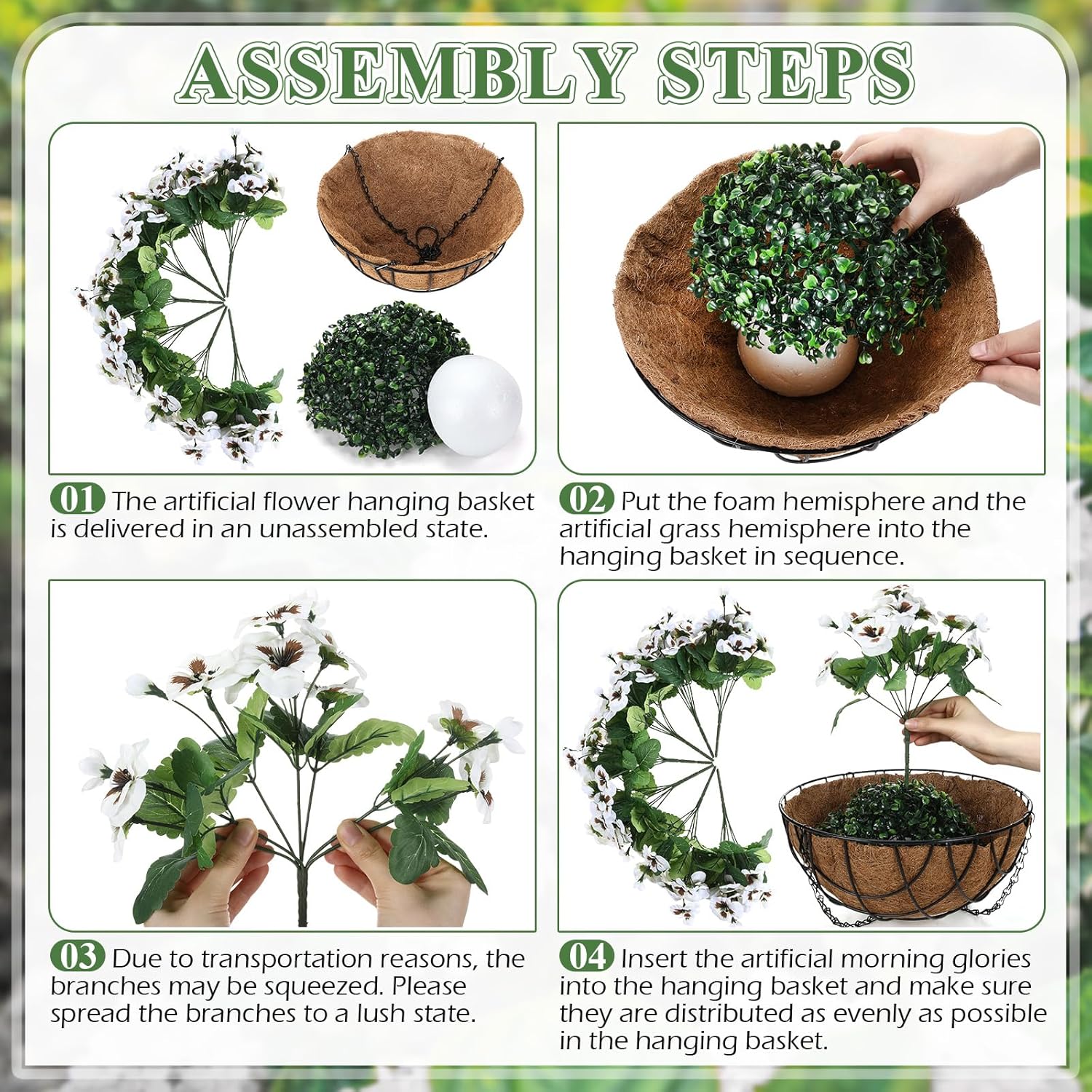 ASSEMBLY STEPS

01 The artificial flower hanging basket is delivered in an unassembled state.

02 Put the foam hemisphere and the artificial grass hemisphere into the hanging basket in sequence.

03 Due to transportation reasons, the branches may be squeezed. Please spread the branches to a lush state.

04 Insert the artificial morning glories into the hanging basket and make sure they are distributed as evenly as possible in the hanging basket.